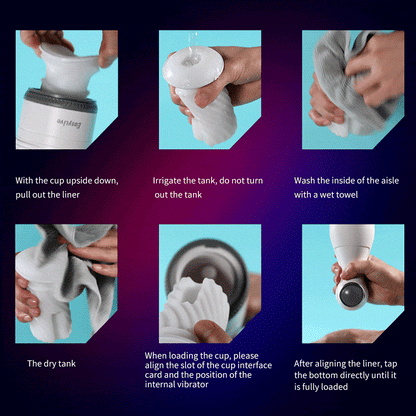 EasyLive

With the cup upside down, pull out the liner

Irrigate the tank, do not turn out the tank

Wash the inside of the aisle with a wet towel

The dry tank

When loading the cup, please align the slot of the cup interface card and the position of the internal vibrator

After aligning the liner, tap the bottom directly until it is fully loaded