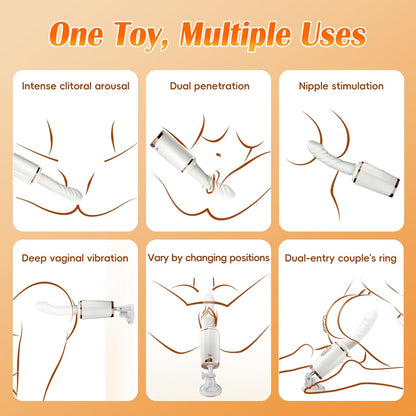 One Toy, Multiple Uses

Intense clitoral arousal

Dual penetration

Nipple stimulation

Deep vaginal vibration

Vary by changing positions

Dual-entry couple's ring